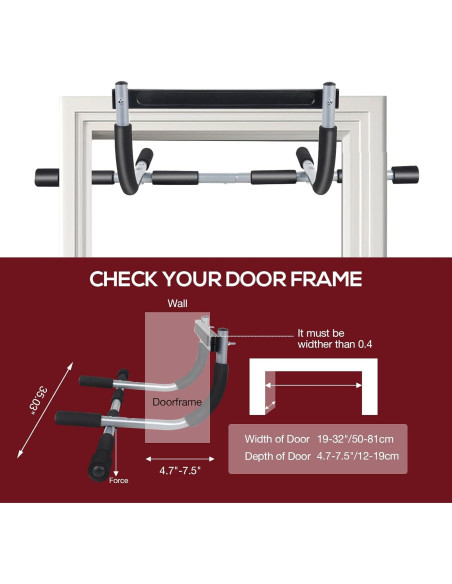 CHECK YOUR DOOR FRAME

Wall

It must be widther than 0.4

35.03"

Doorframe

Force

4.7"-7.5"

Width of Door 19-32"/50-81cm
Depth of Door 4.7-7.5"/12-19cm