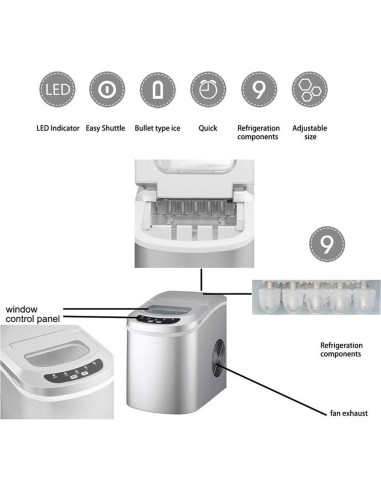 LED

9

LED Indicator Easy Shuttle Bullet type ice Quick Refrigeration components Adjustable size

9

window
control panel

Refrigeration components

fan exhaust