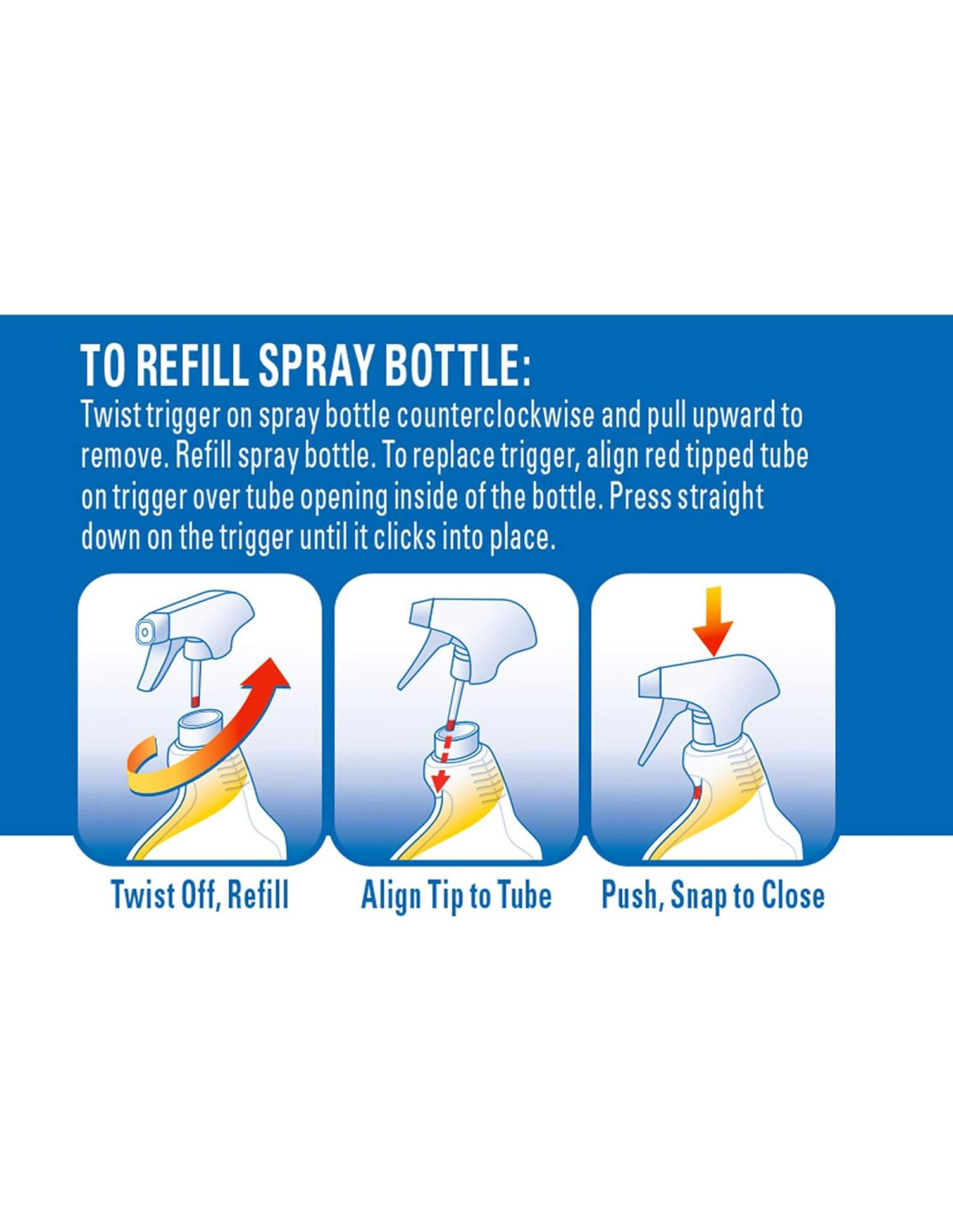 TO REFILL SPRAY BOTTLE:
Twist trigger on spray bottle counterclockwise and pull upward to remove. Refill spray bottle. To replace trigger, align red tipped tube on trigger over tube opening inside of the bottle. Press straight down on the trigger until it clicks into place.

Twist Off, Refill

Align Tip to Tube

Push, Snap to Close