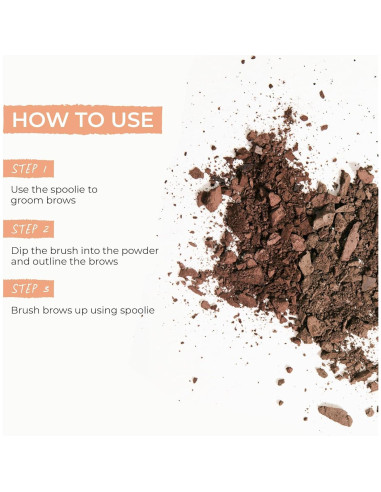 HOW TO USE

STEP 1

Use the spoolie to groom brows

STEP 2

Dip the brush into the powder and outline the brows

STEP 3

Brush brows up using spoolie