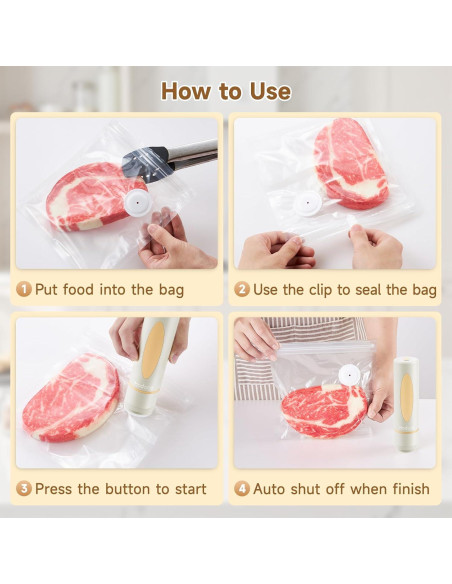 How to Use

1 Put food into the bag

2 Use the clip to seal the bag

3 Press the button to start

4 Auto shut off when finish