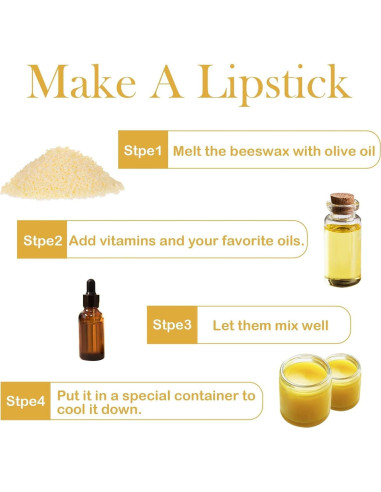 Make A Lipstick

Stpe1 Melt the beeswax with olive oil

Stpe2 Add vitamins and your favorite oils.

Stpe3 Let them mix well

Stpe4 Put it in a special container to cool it down.