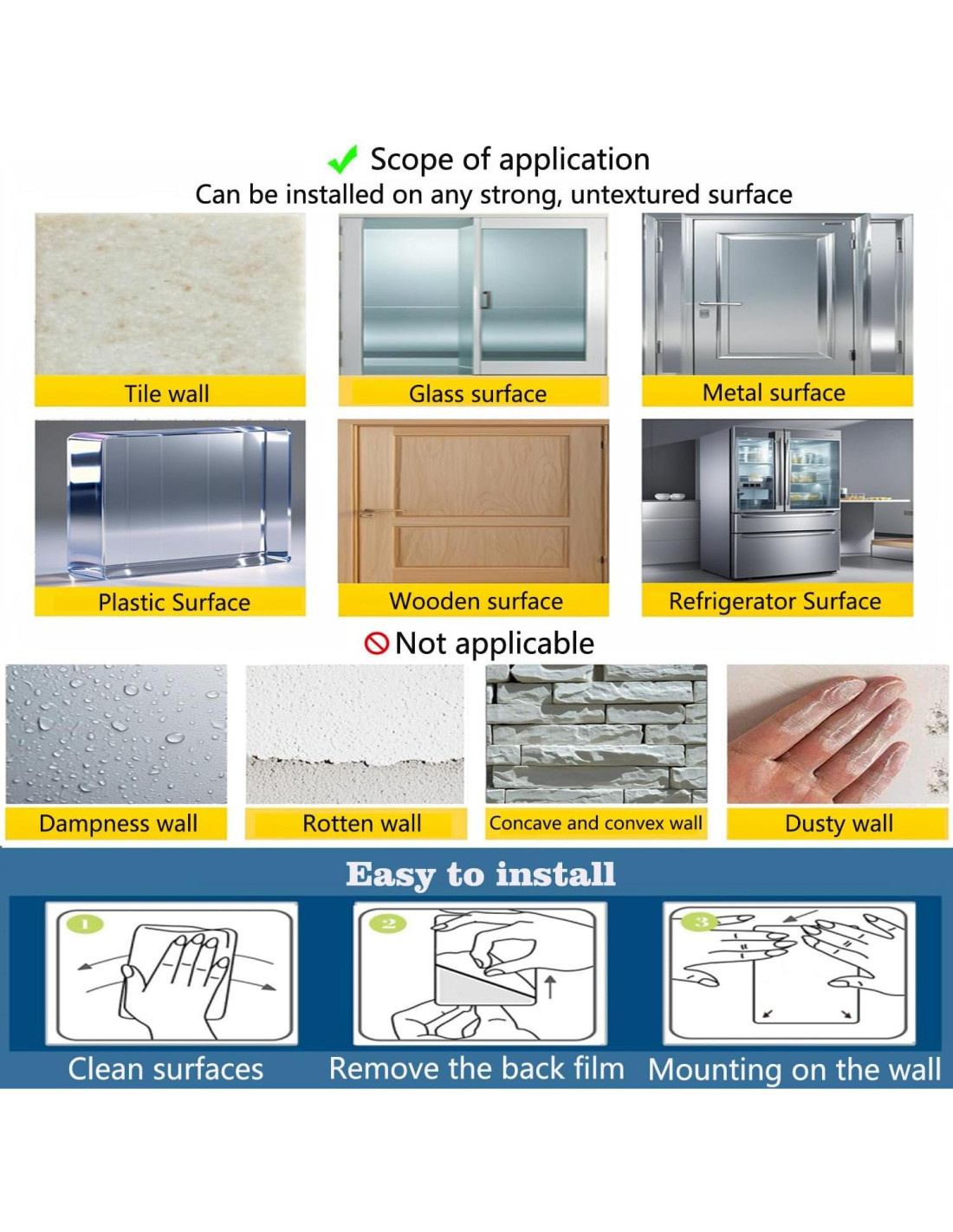 Scope of application
Can be installed on any strong, untextured surface

Tile wall

Glass surface

Metal surface

Plastic Surface

Wooden surface

Refrigerator Surface

Not applicable

Dampness wall

Rotten wall

Concave and convex wall

Dusty wall

Easy to install

1

2

3

Clean surfaces

Remove the back film

Mounting on the wall