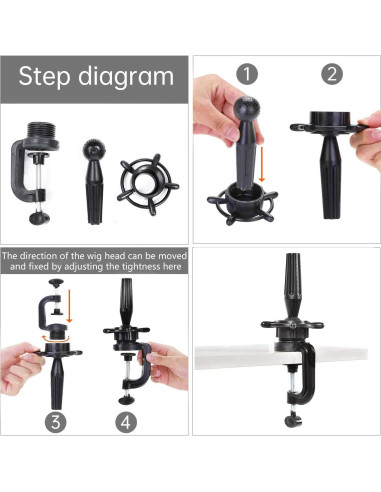 Step diagram

1

2

The direction of the wig head can be moved and fixed by adjusting the tightness here

3

4