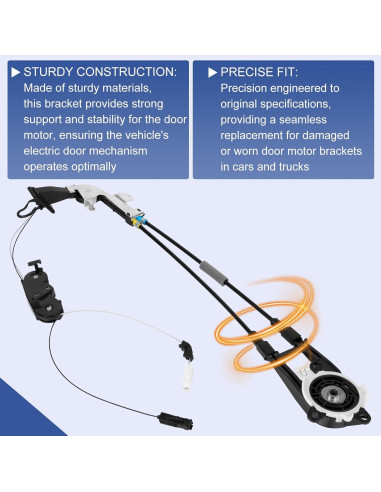 ▶ STURDY CONSTRUCTION:
Made of sturdy materials, this bracket provides strong support and stability for the door motor, ensuring the vehicle's electric door mechanism operates optimally

▶ PRECISE FIT:
Precision engineered to original specifications, providing a seamless replacement for damaged or worn door motor brackets in cars and trucks