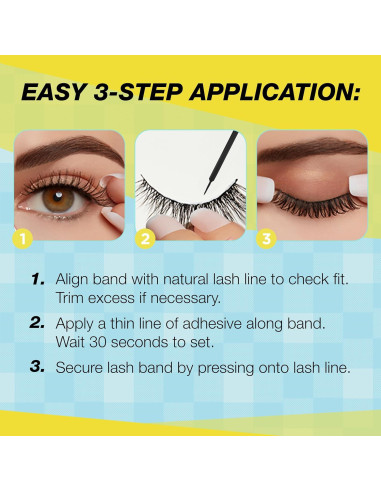 EASY 3-STEP APPLICATION:

1

2

3

1. Align band with natural lash line to check fit. Trim excess if necessary.

2. Apply a thin line of adhesive along band. Wait 30 seconds to set.

3. Secure lash band by pressing onto lash line.