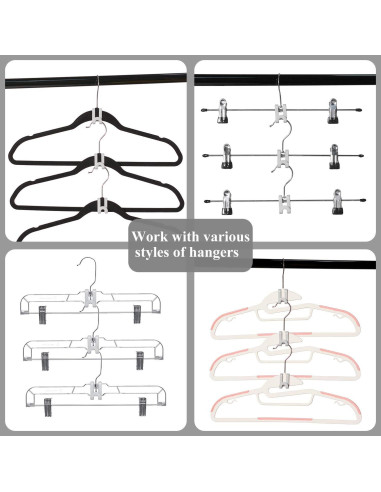 Work with various styles of hangers