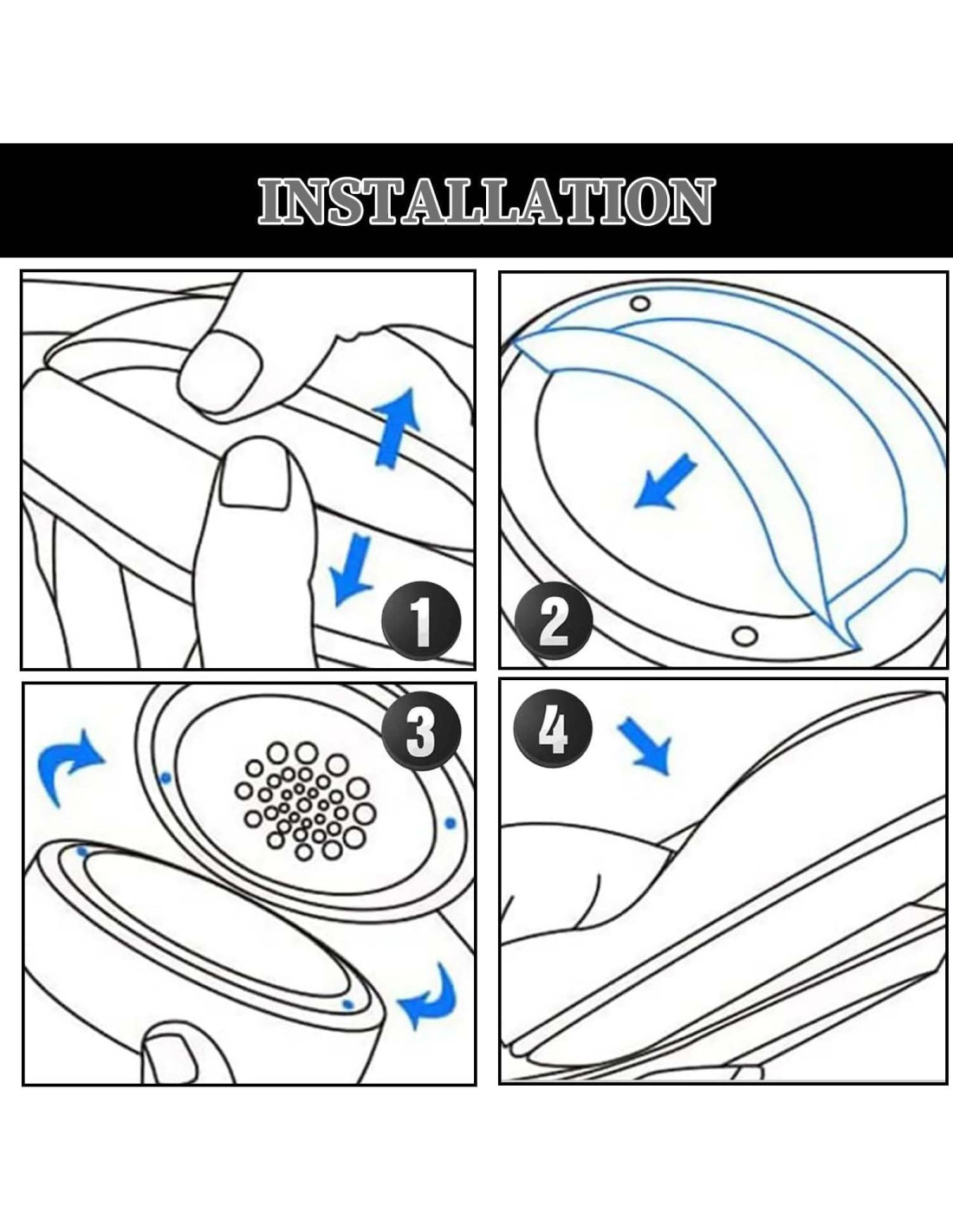 INSTALLATION

1

2

3

4