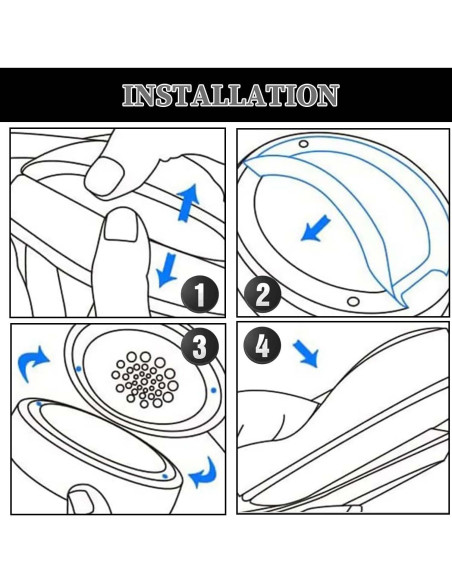 INSTALLATION

1

2

3

4