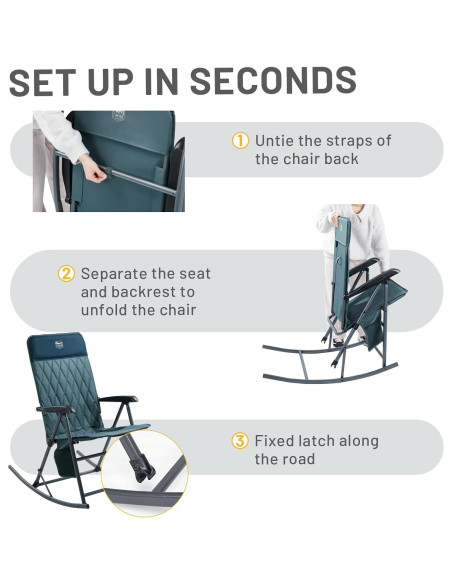 SET UP IN SECONDS

① Untie the straps of the chair back

② Separate the seat and backrest to unfold the chair

③ Fixed latch along the road