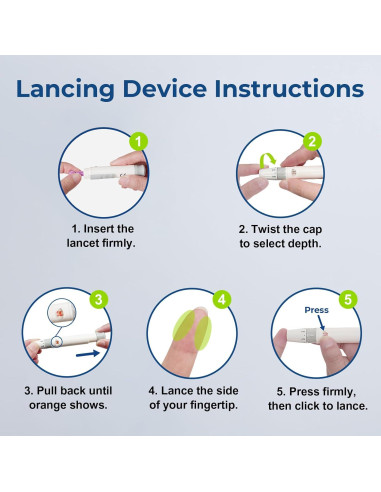 Lancing Device Instructions

1

1. Insert the lancet firmly.

2

2. Twist the cap to select depth.

3

3. Pull back until orange shows.

4

4. Lance the side of your fingertip.

5

Press

5. Press firmly, then click to lance.