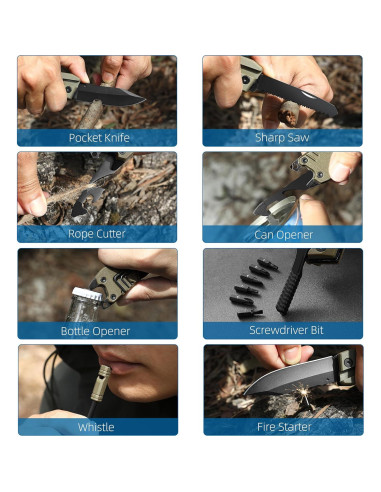 Pocket Knife

Sharp Saw

Rope Cutter

Can Opener

Bottle Opener

Screwdriver Bit

Whistle

Fire Starter