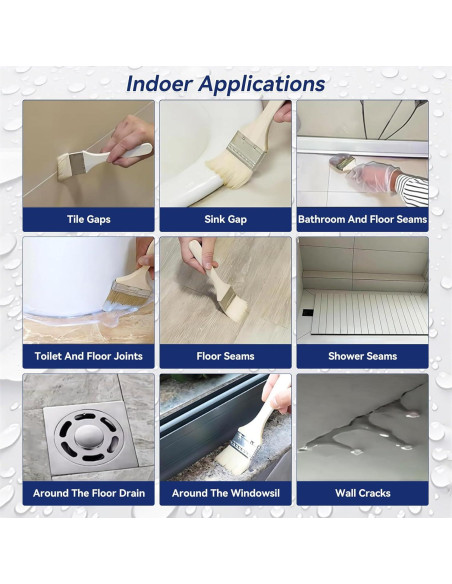 Indoer Applications

Tile Gaps

Sink Gap

Bathroom And Floor Seams

Toilet And Floor Joints

Floor Seams

Shower Seams

Around The Floor Drain

Around The Windowsil

Wall Cracks