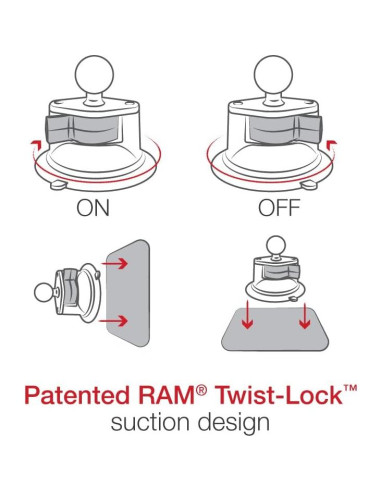 ON

OFF

Patented RAM® Twist-Lock™
suction design