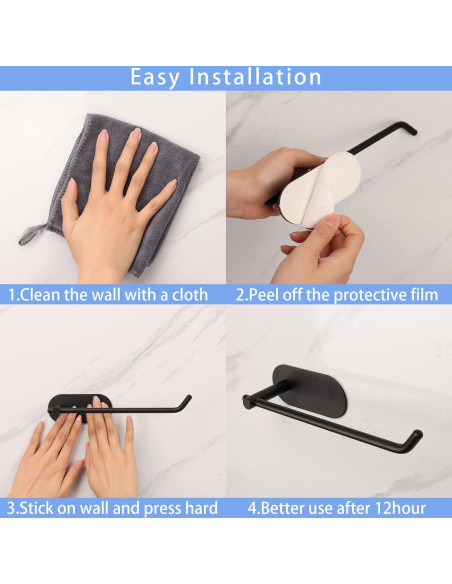 Easy Installation

1.Clean the wall with a cloth

2.Peel off the protective film

3.Stick on wall and press hard

4.Better use after 12hour