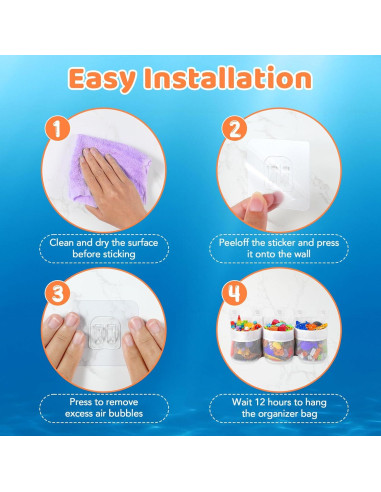 Easy Installation

1

Clean and dry the surface before sticking

2

Peeloff the sticker and press it onto the wall

3

Press to remove excess air bubbles

4

Wait 12 hours to hang the organizer bag