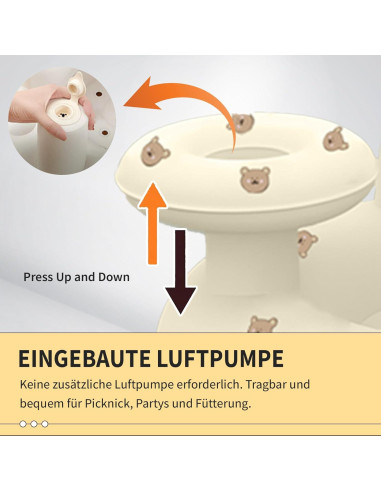 Press Up and Down

EINGEBAUTE LUFTPUMPE

Keine zusätzliche Luftpumpe erforderlich. Tragbar und bequem für Picknick, Partys und Fütterung.