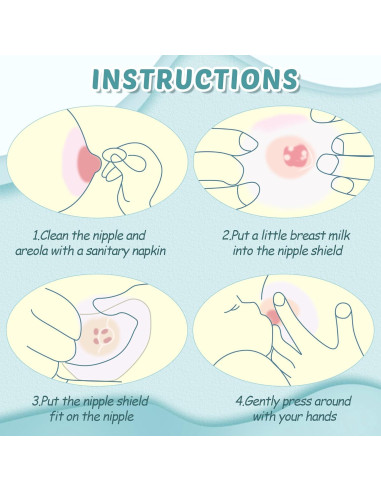 INSTRUCTIONS

1.Clean the nipple and areola with a sanitary napkin

2.Put a little breast milk into the nipple shield

3.Put the nipple shield fit on the nipple

4.Gently press around with your hands