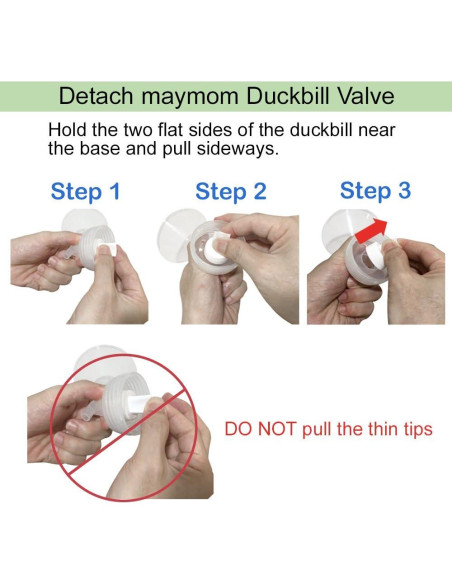 Detach maymom Duckbill Valve

Hold the two flat sides of the duckbill near the base and pull sideways.

Step 1

Step 2

Step 3

DO NOT pull the thin tips