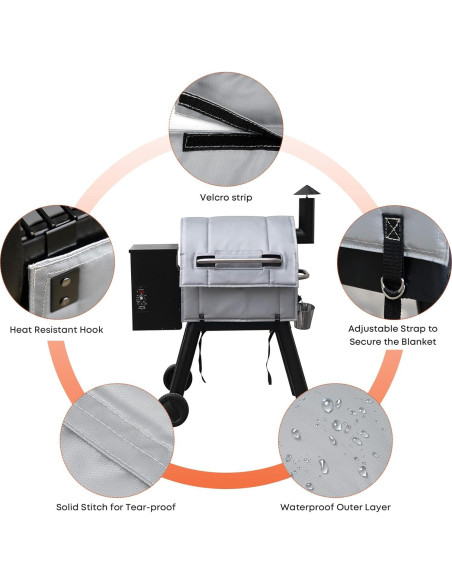 Velcro strip

Heat Resistant Hook

Adjustable Strap to Secure the Blanket

Solid Stitch for Tear-proof

Waterproof Outer Layer