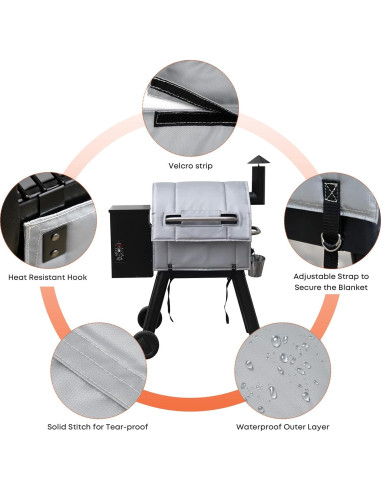 Velcro strip

Heat Resistant Hook

Adjustable Strap to Secure the Blanket

Solid Stitch for Tear-proof

Waterproof Outer Layer