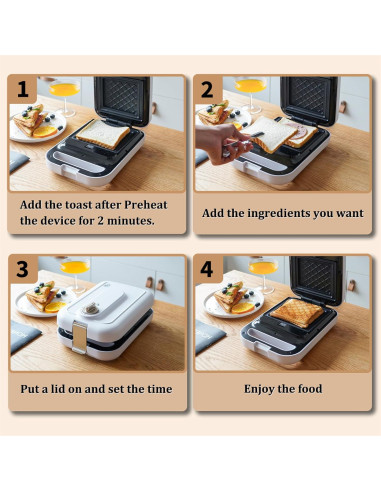 1

Add the toast after Preheat the device for 2 minutes.

2

Add the ingredients you want

3

Put a lid on and set the time

4

Enjoy the food