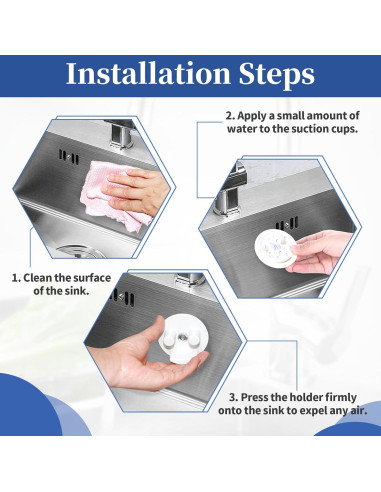 Installation Steps

2. Apply a small amount of water to the suction cups.

1. Clean the surface of the sink.

3. Press the holder firmly onto the sink to expel any air.