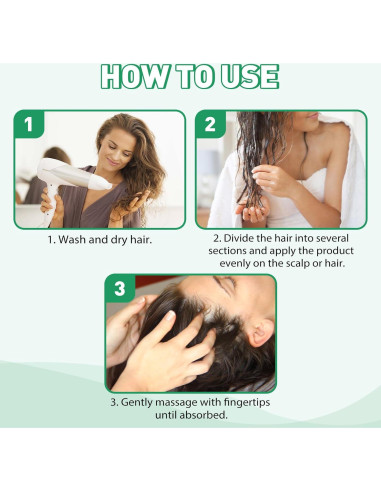 HOW TO USE

1

1. Wash and dry hair.

2

2. Divide the hair into several sections and apply the product evenly on the scalp or hair.

3

3. Gently massage with fingertips until absorbed.