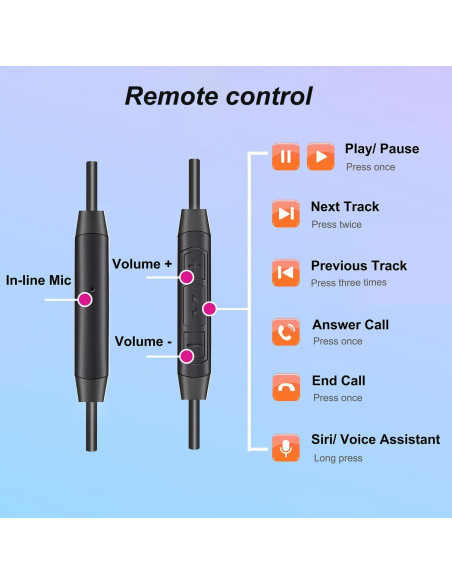 Remote control

In-line Mic

Volume +

Volume -

Play/ Pause
Press once

Next Track
Press twice

Previous Track
Press three times

Answer Call
Press once

End Call
Press once

Siri/ Voice Assistant
Long press