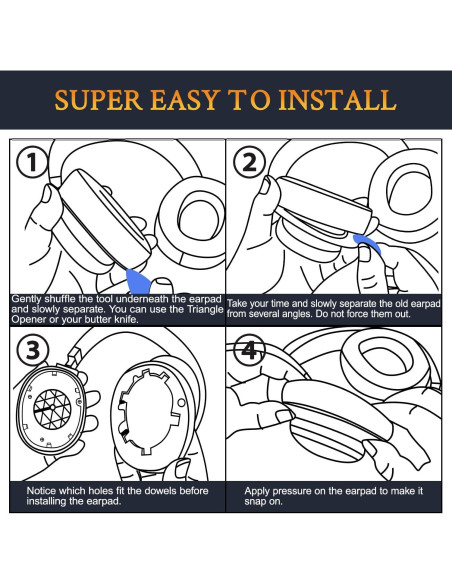 SUPER EASY TO INSTALL

1

Gently shuffle the tool underneath the earpad and slowly separate. You can use the Triangle Opener or your butter knife.

2

Take your time and slowly separate the old earpad from several angles. Do not force them out.

3

Notice which holes fit the dowels before installing the earpad.

4

Apply pressure on the earpad to make it snap on.