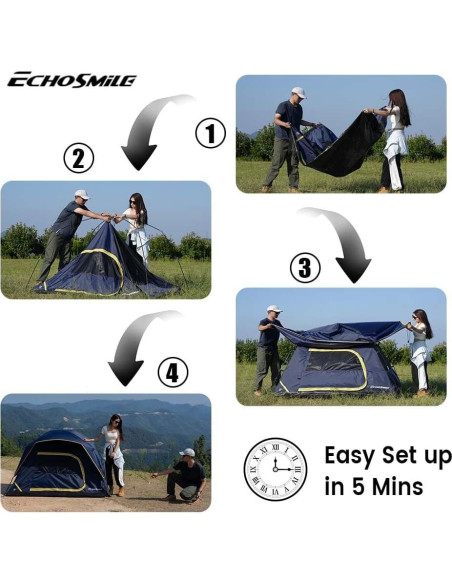 ECHOSMILE

①

②

③

④

Easy Set up in 5 Mins