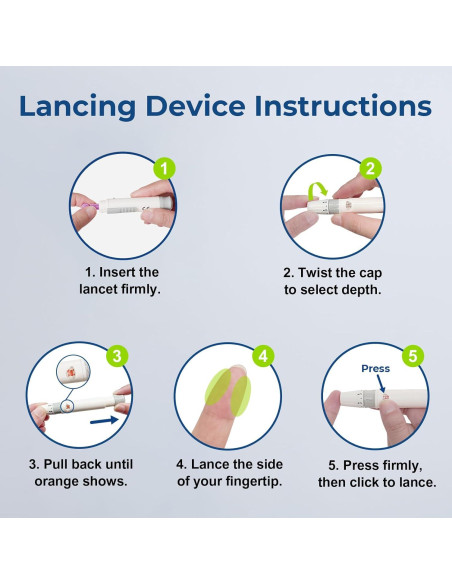 Lancing Device Instructions

1

1. Insert the lancet firmly.

2

2. Twist the cap to select depth.

3

3. Pull back until orange shows.

4

4. Lance the side of your fingertip.

5

Press

5. Press firmly, then click to lance.