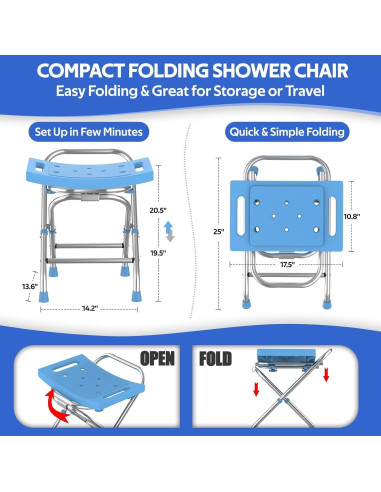 COMPACT FOLDING SHOWER CHAIR
Easy Folding & Great for Storage or Travel

Set Up in Few Minutes

20.5"
19.5"
13.6"
14.2"

Quick & Simple Folding

25"
10.8"
17.5"

OPEN

FOLD