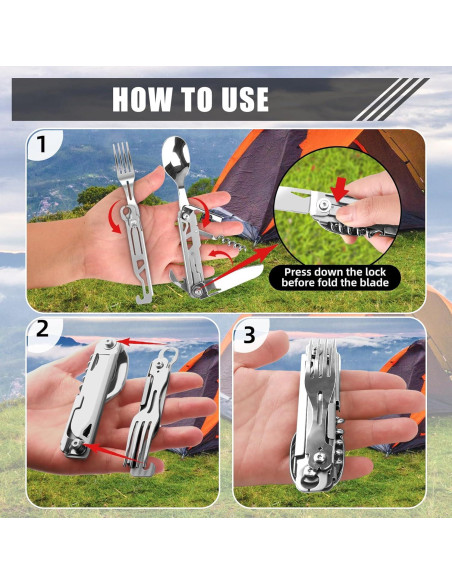 HOW TO USE

1

Press down the lock before fold the blade

2

3