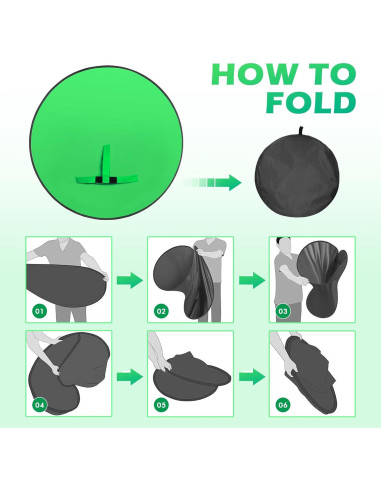 HOW TO FOLD

01

02

03

04

05

06