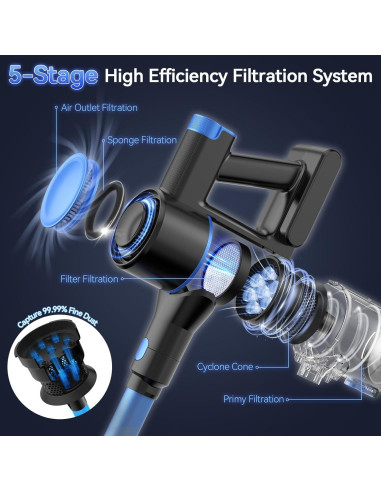 5-Stage High Efficiency Filtration System

Air Outlet Filtration

Sponge Filtration

Filter Filtration

Capture 99.99% Fine Dust

Cyclone Cone

Primy Filtration