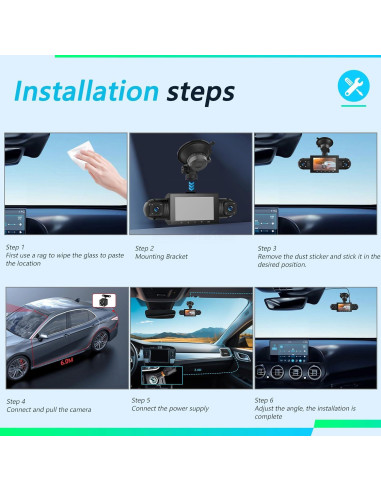 Installation steps

Step 1
First use a rag to wipe the glass to paste the location

Step 2
Mounting Bracket

Step 3
Remove the dust sticker and stick it in the desired position.

6.0M

Step 4
Connect and pull the camera

Step 5
Connect the power supply

Step 6
Adjust the angle, the installation is complete