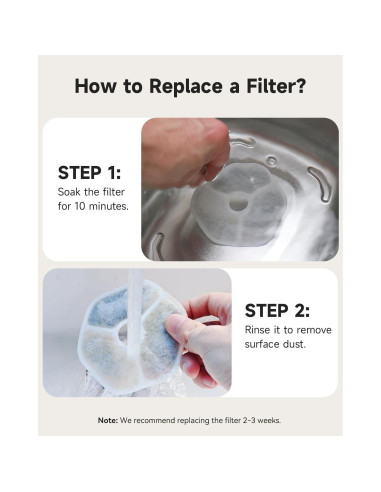 How to Replace a Filter?

STEP 1:
Soak the filter for 10 minutes.

STEP 2:
Rinse it to remove surface dust.

Note: We recommend replacing the filter 2-3 weeks.