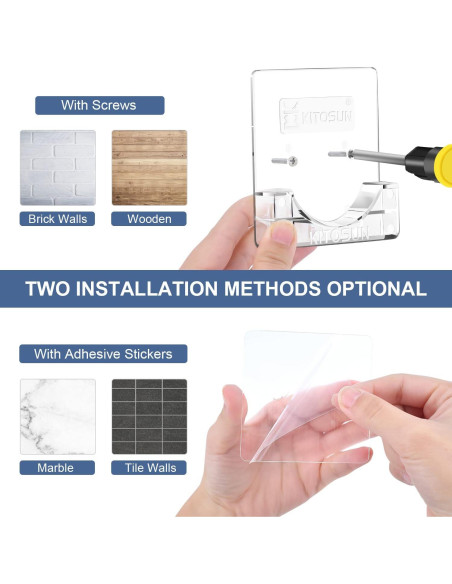 With Screws

KITOSUN

Brick Walls

Wooden

KITOSUN

TWO INSTALLATION METHODS OPTIONAL

With Adhesive Stickers

Marble

Tile Walls