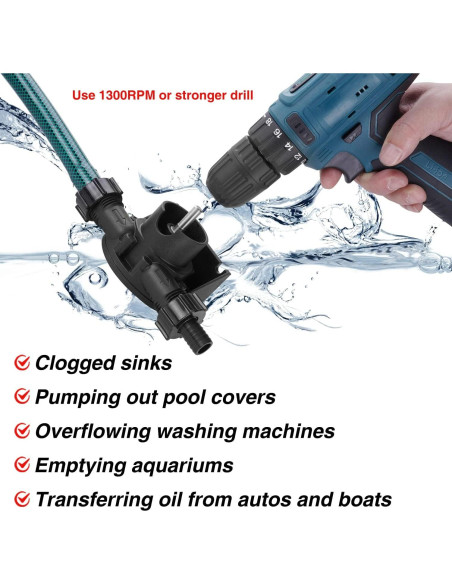 Use 1300RPM or stronger drill

18 16 14 12

Clogged sinks

Pumping out pool covers

Overflowing washing machines

Emptying aquariums

Transferring oil from autos and boats