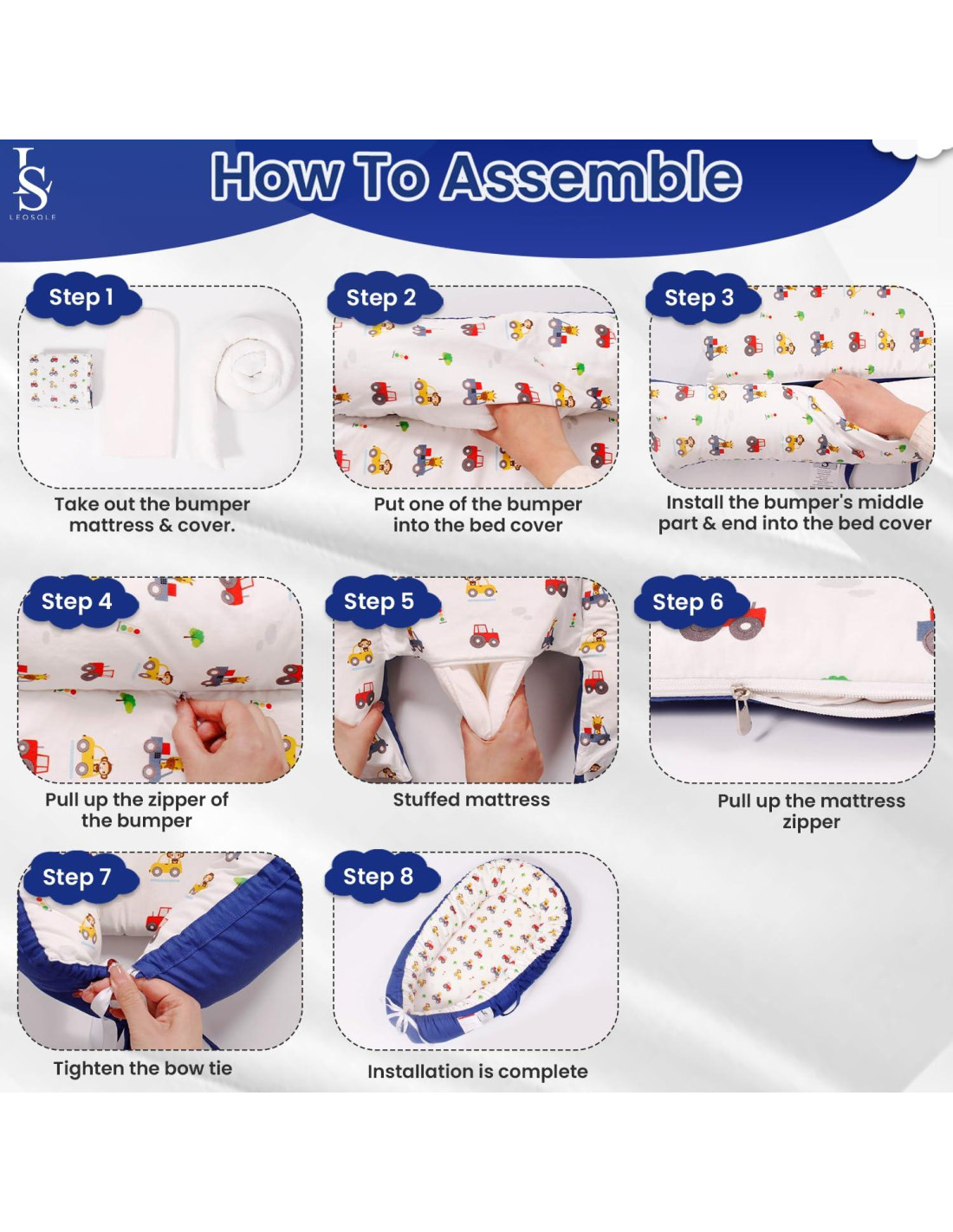 LS
LEOSOLE

How To Assemble

Step 1
Take out the bumper mattress & cover.

Step 2
Put one of the bumper into the bed cover

Step 3
Install the bumper's middle part & end into the bed cover

Step 4
Pull up the zipper of the bumper

Step 5
Stuffed mattress

Step 6
Pull up the mattress zipper

Step 7
Tighten the bow tie

Step 8
Installation is complete