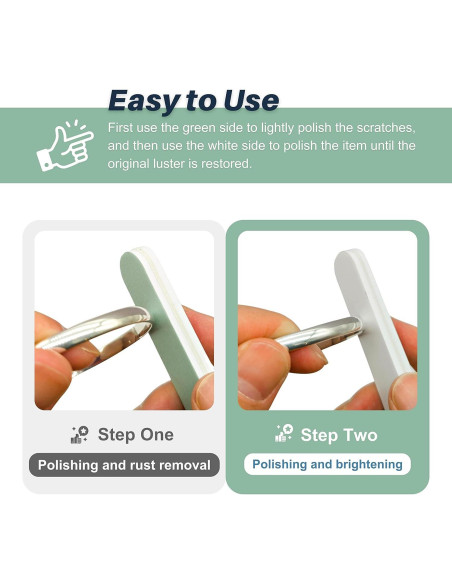 Easy to Use

First use the green side to lightly polish the scratches, and then use the white side to polish the item until the original luster is restored.

Step One

Polishing and rust removal

Step Two

Polishing and brightening