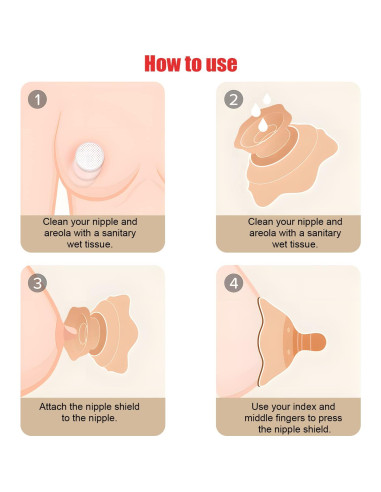 How to use

1

Clean your nipple and areola with a sanitary wet tissue.

2

Clean your nipple and areola with a sanitary wet tissue.

3

Attach the nipple shield to the nipple.

4

Use your index and middle fingers to press the nipple shield.