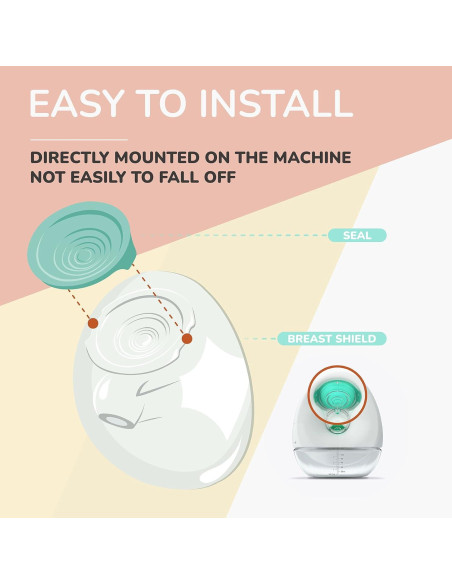 EASY TO INSTALL

DIRECTLY MOUNTED ON THE MACHINE
NOT EASILY TO FALL OFF

SEAL

BREAST SHIELD