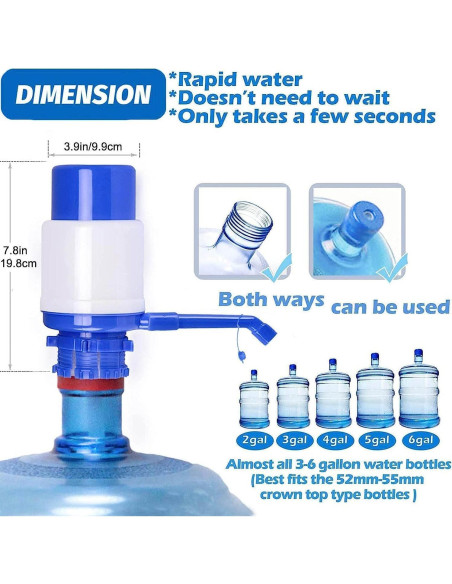 DIMENSION

*Rapid water
*Doesn't need to wait
*Only takes a few seconds

3.9in/9.9cm

7.8in
19.8cm

Both ways can be used

2gal 3gal 4gal 5gal 6gal

Almost all 3-6 gallon water bottles
(Best fits the 52mm-55mm crown top type bottles )