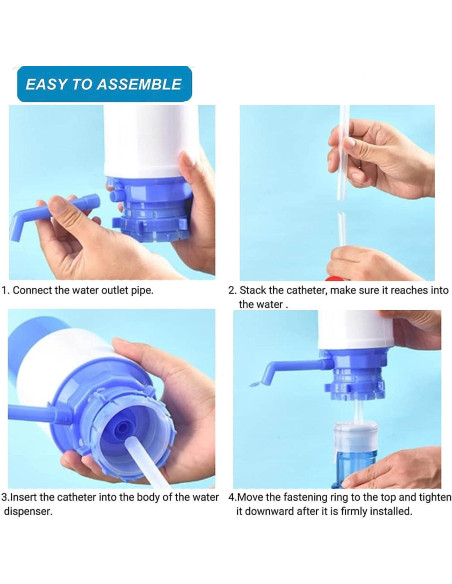 EASY TO ASSEMBLE

1. Connect the water outlet pipe.

2. Stack the catheter, make sure it reaches into the water .

3.Insert the catheter into the body of the water dispenser.

4.Move the fastening ring to the top and tighten it downward after it is firmly installed.