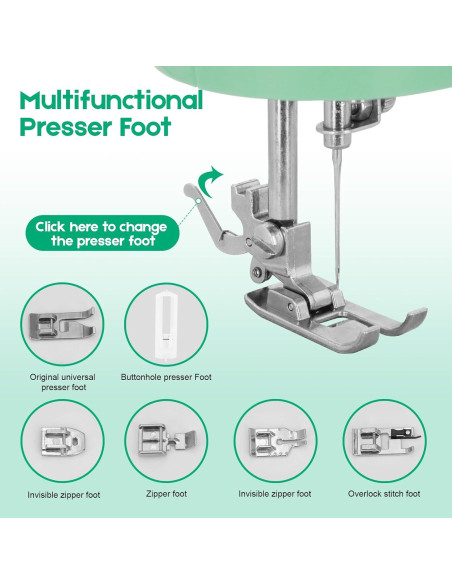 Multifunctional Presser Foot

Click here to change the presser foot

Original universal presser foot

Buttonhole presser Foot

Invisible zipper foot

Zipper foot

Invisible zipper foot

Overlock stitch foot