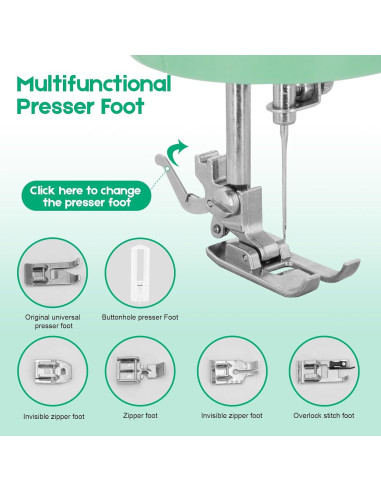 Multifunctional Presser Foot

Click here to change the presser foot

Original universal presser foot

Buttonhole presser Foot

Invisible zipper foot

Zipper foot

Invisible zipper foot

Overlock stitch foot