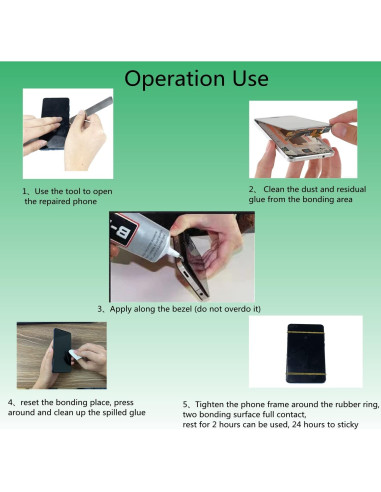 Operation Use

1、Use the tool to open the repaired phone

2、 Clean the dust and residual glue from the bonding area

B-

3、Apply along the bezel (do not overdo it)

4、reset the bonding place, press around and clean up the spilled glue

5、Tighten the phone frame around the rubber ring, two bonding surface full contact, rest for 2 hours can be used, 24 hours to sticky