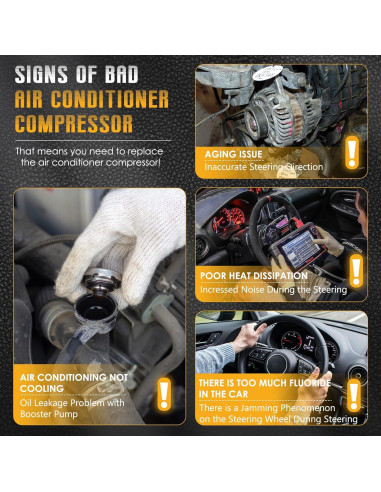 SIGNS OF BAD AIR CONDITIONER COMPRESSOR

That means you need to replace the air conditioner compressor!

AGING ISSUE
Inaccurate Steering Direction

POOR HEAT DISSIPATION
Incressed Noise During the Steering

AIR CONDITIONING NOT COOLING
Oil Leakage Problem with Booster Pump

THERE IS TOO MUCH FLUORIDE IN THE CAR
There is a Jamming Phenomenon on the Steering Wheel During Steering